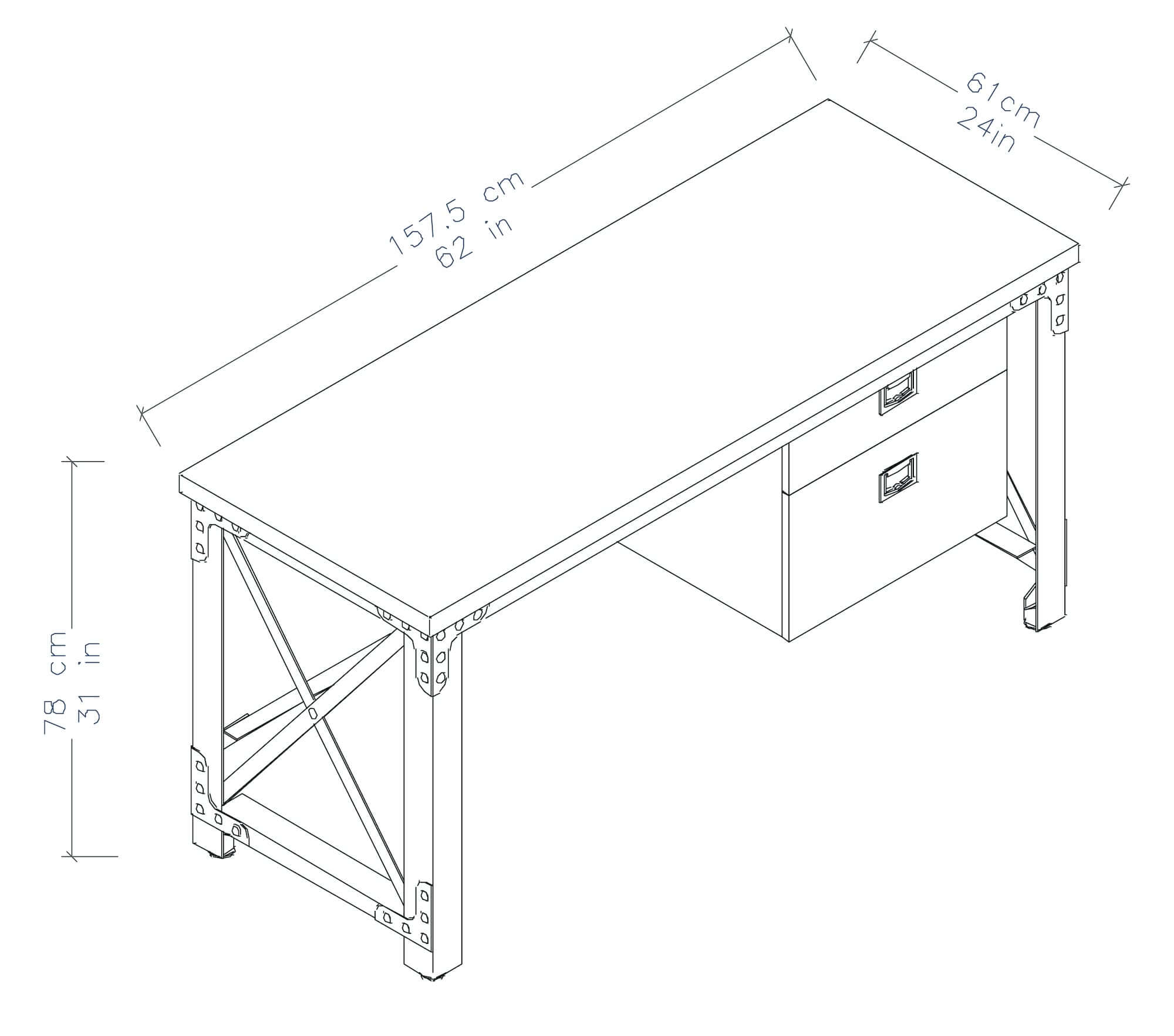 157.5 cm
62 in

61cm
24in

78 cm
31 in