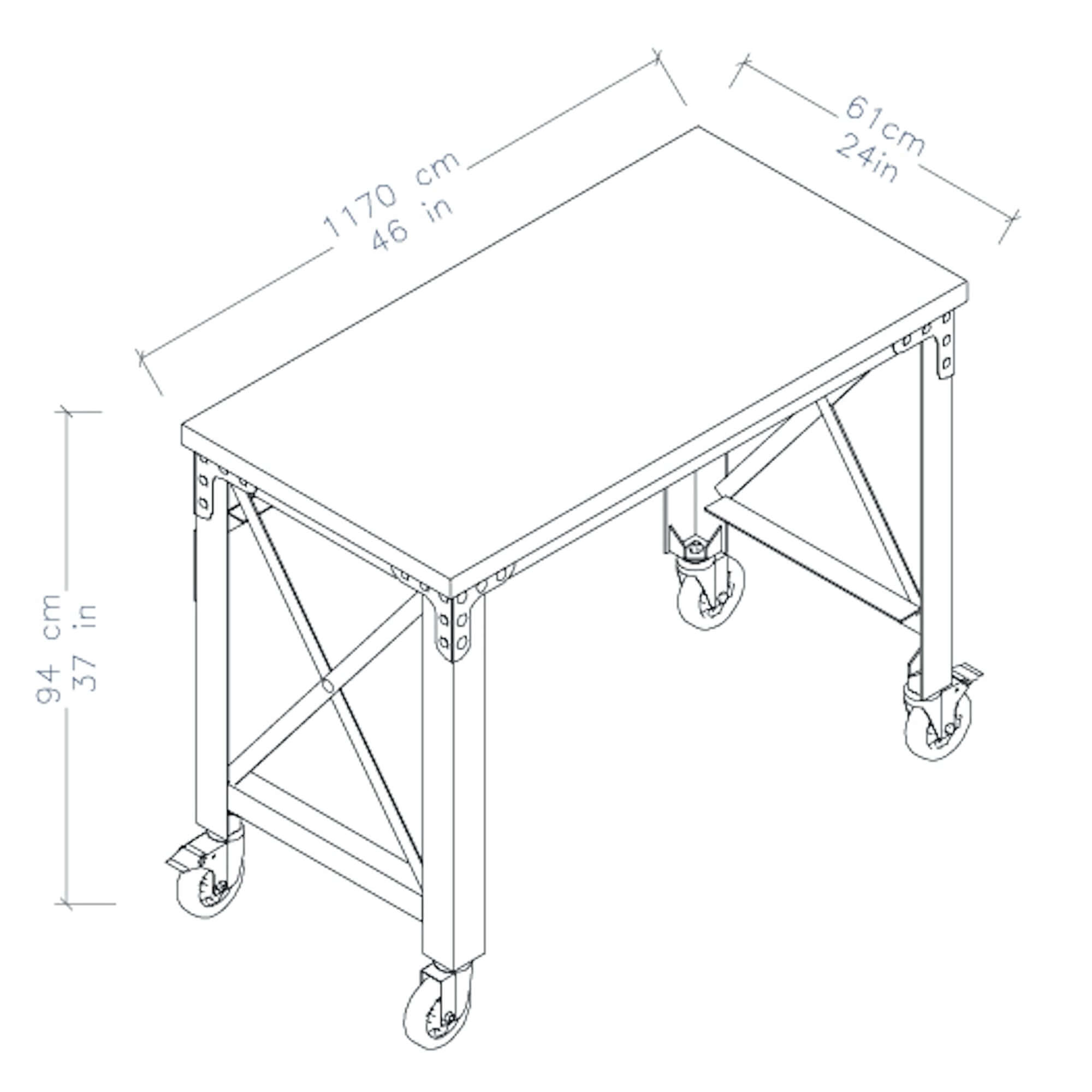 1170 cm
46 in

61cm
24in

94 cm
37 in