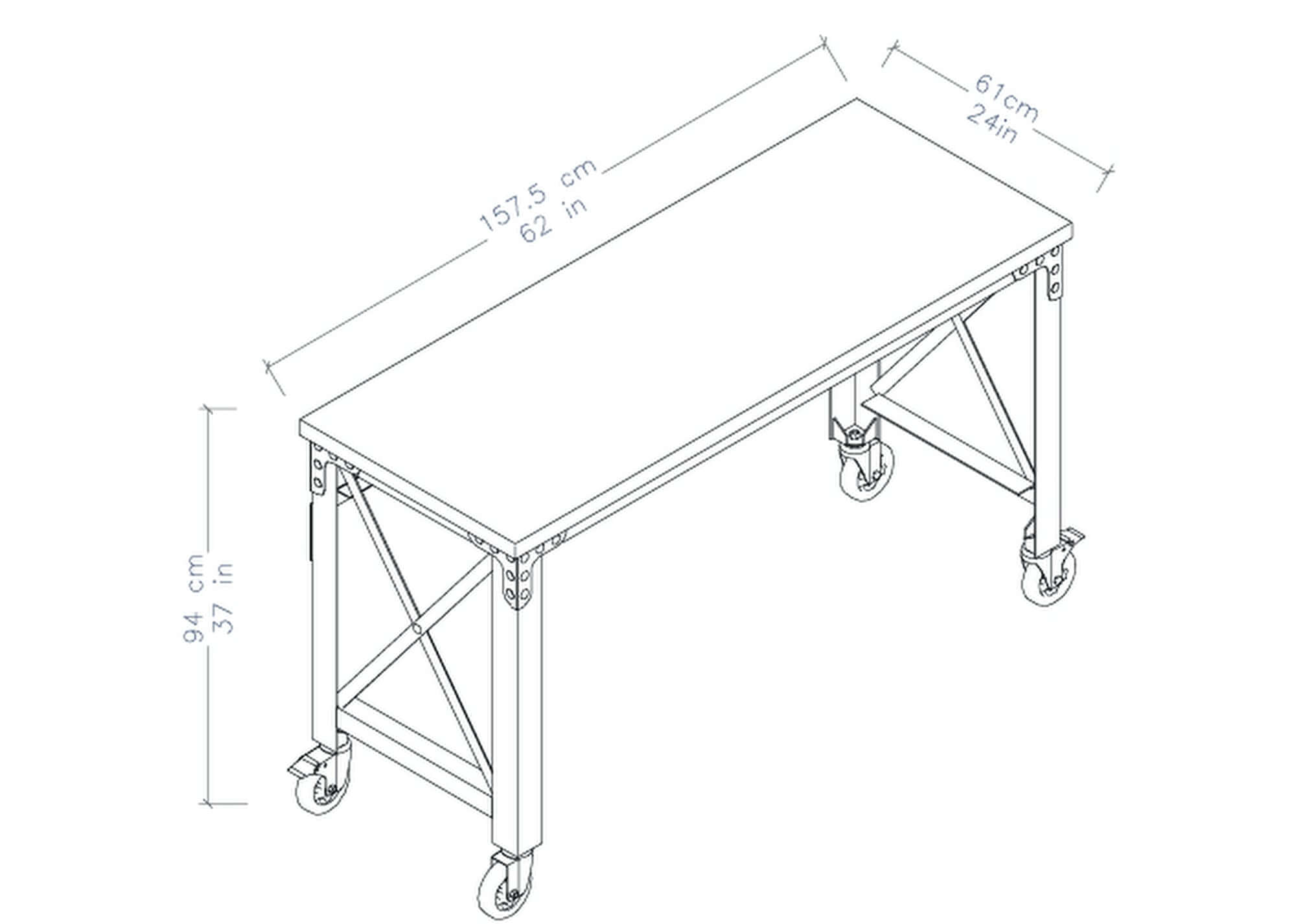 157.5 cm
62 in

61cm
24in

94 cm
37 in