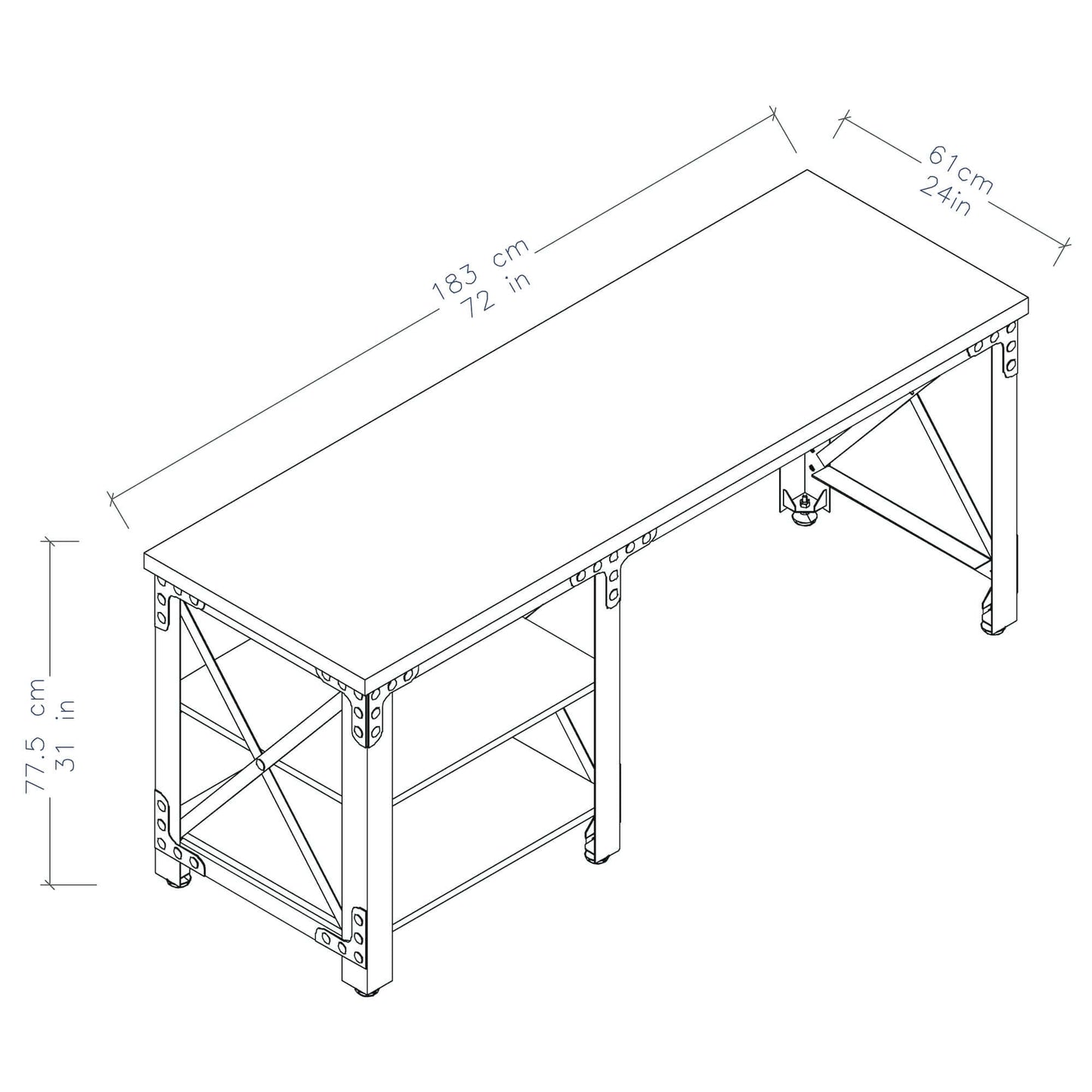 183 cm
72 in

61cm
24in

77.5 cm
31 in