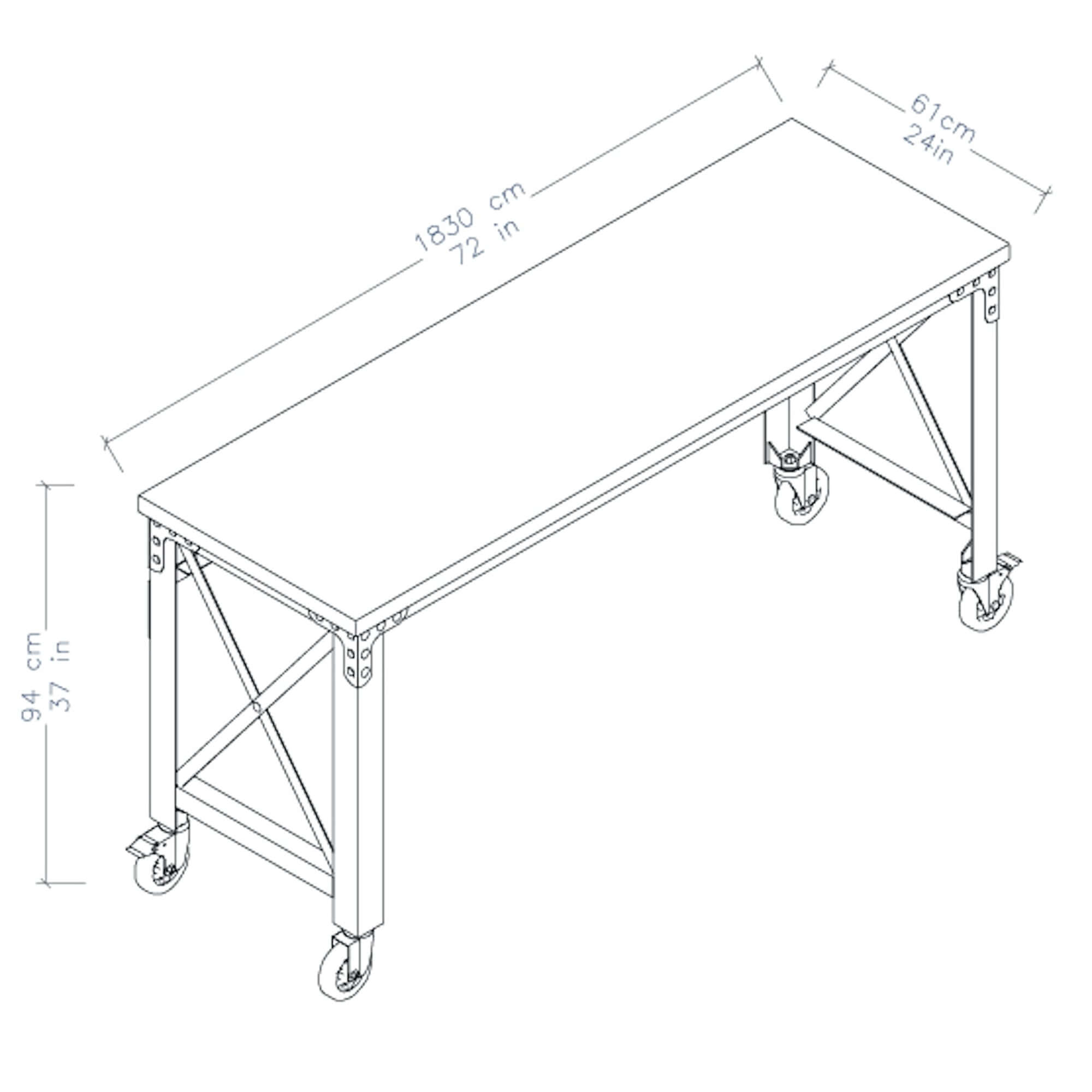 1830 cm
72 in

61cm
24in

94 cm
37 in