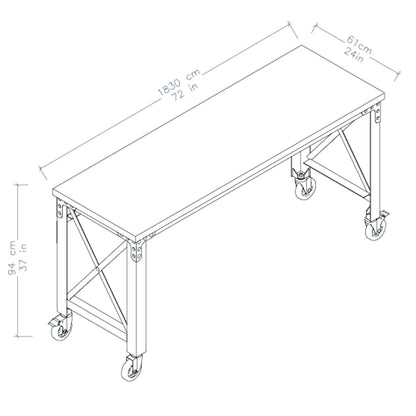 1830 cm
72 in

61cm
24in

94 cm
37 in